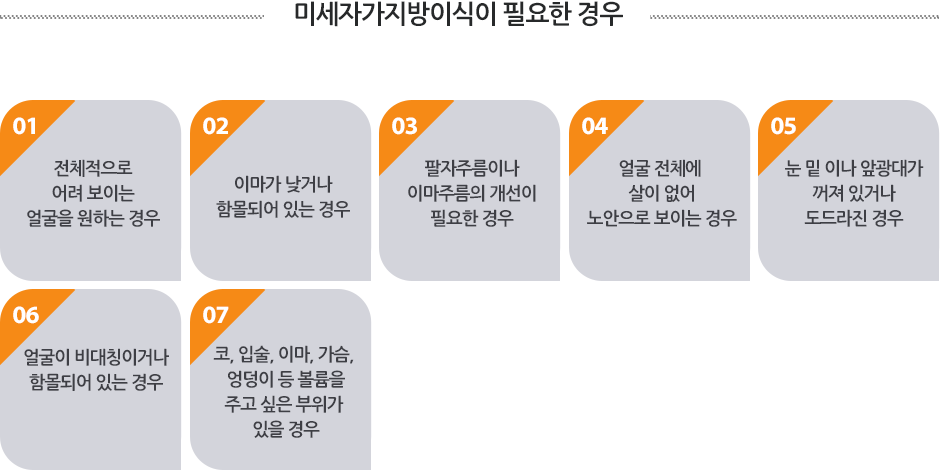 미세자가지방이식이 필요한 경우

01
전체적으로 어려 보이는 얼굴을 원하는 경우

02
이마가 낮거나 함몰되어 있는 경우

03
팔자주름이나 이마주름의 개선이 필요한 경우

04
얼굴 전체에 살이 없어 노안으로 보이는 경우

05
눈 밑 이나 앞광대가 꺼져 있거나 도드라진 경우

06
얼굴이 비대칭이거나 함몰되어 있는 경우

07
코, 입술, 이마, 가슴, 엉덩이 등 볼륨을 주고 싶은 부위가 있을 경우